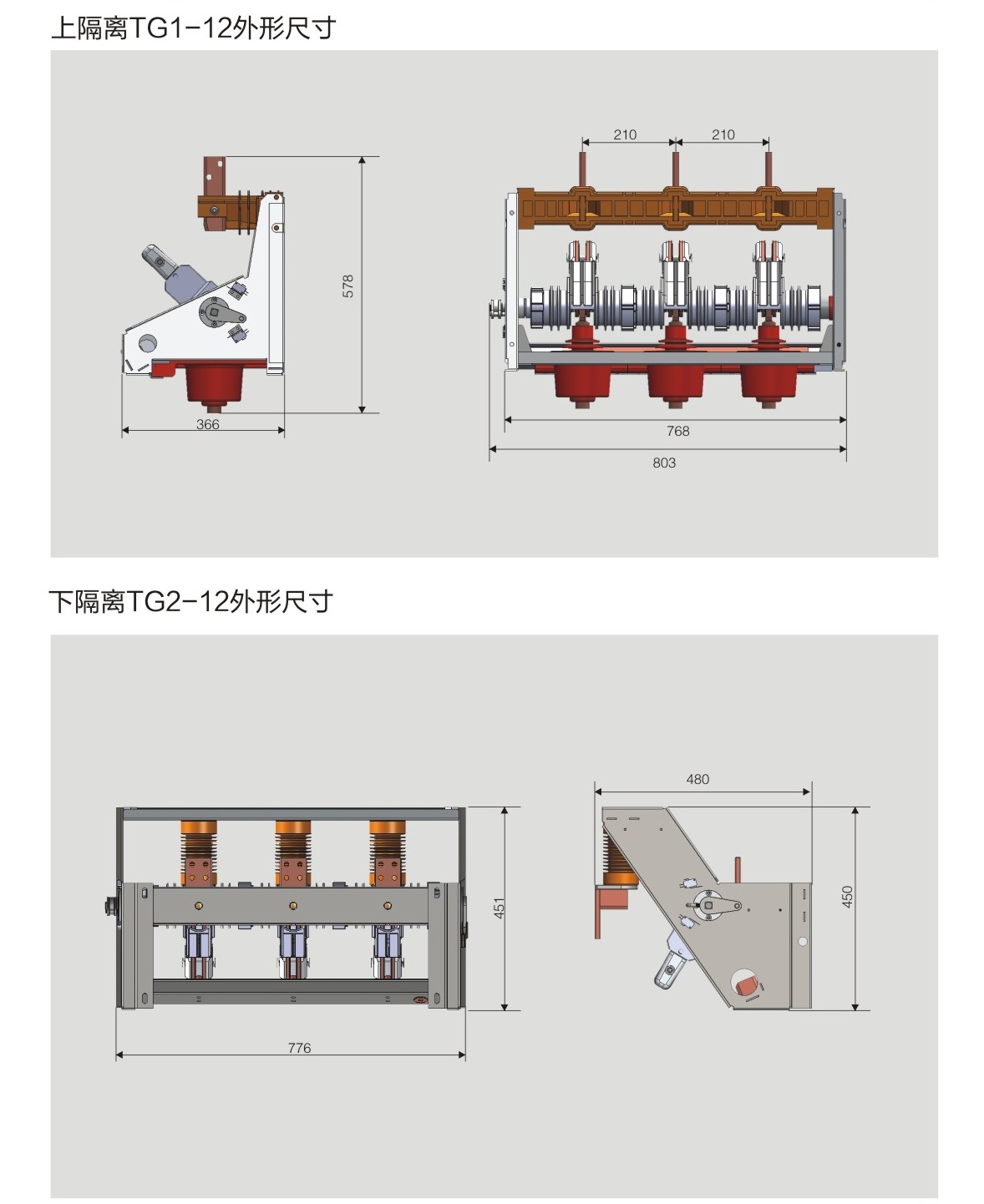 上隔离TG1-12外形尺寸

578

366

210 210

768

803

下隔离TG2-12外形尺寸

451

776

480

450